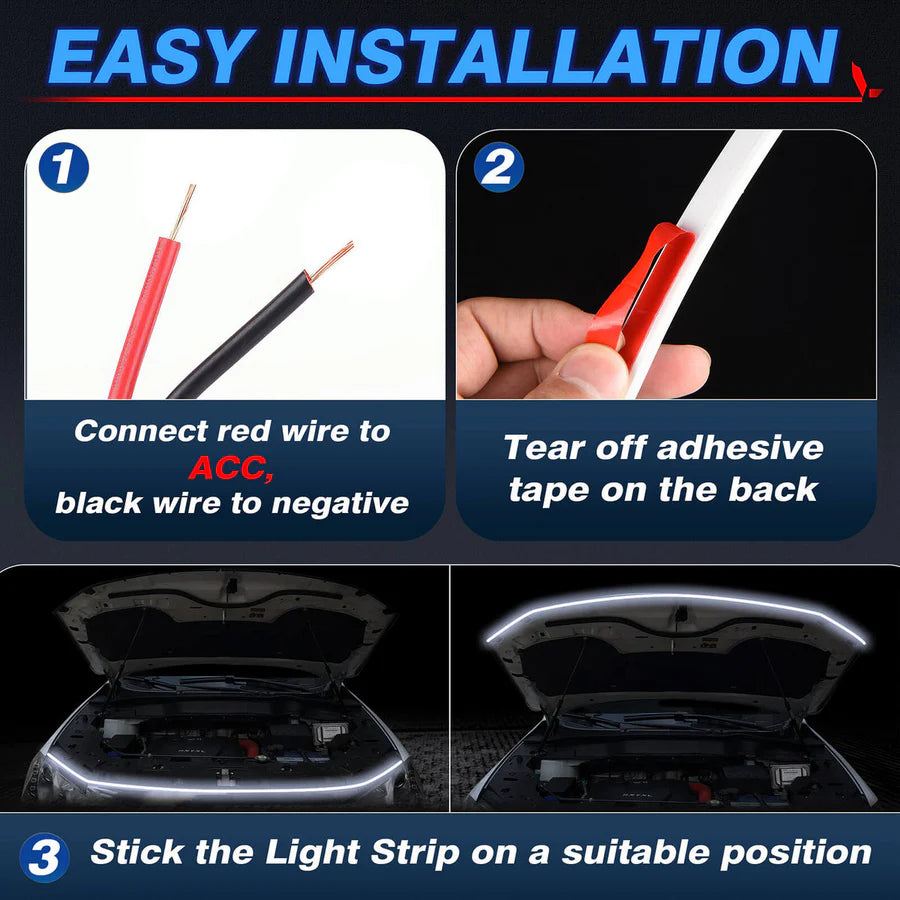 EASY INSTALLATION

1

Connect red wire to ACC, black wire to negative

2

Tear off adhesive tape on the back

3 Stick the Light Strip on a suitable position