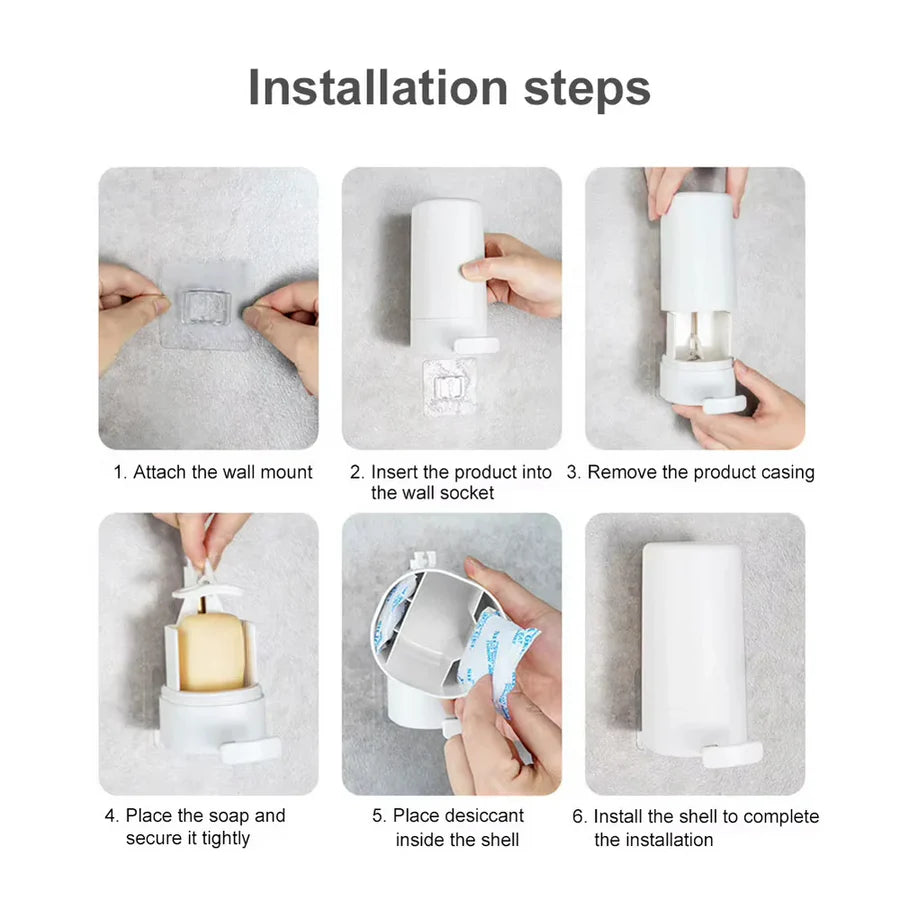 Installation steps

1. Attach the wall mount

2. Insert the product into the wall socket

3. Remove the product casing

4. Place the soap and secure it tightly

5. Place desiccant inside the shell

6. Install the shell to complete the installation