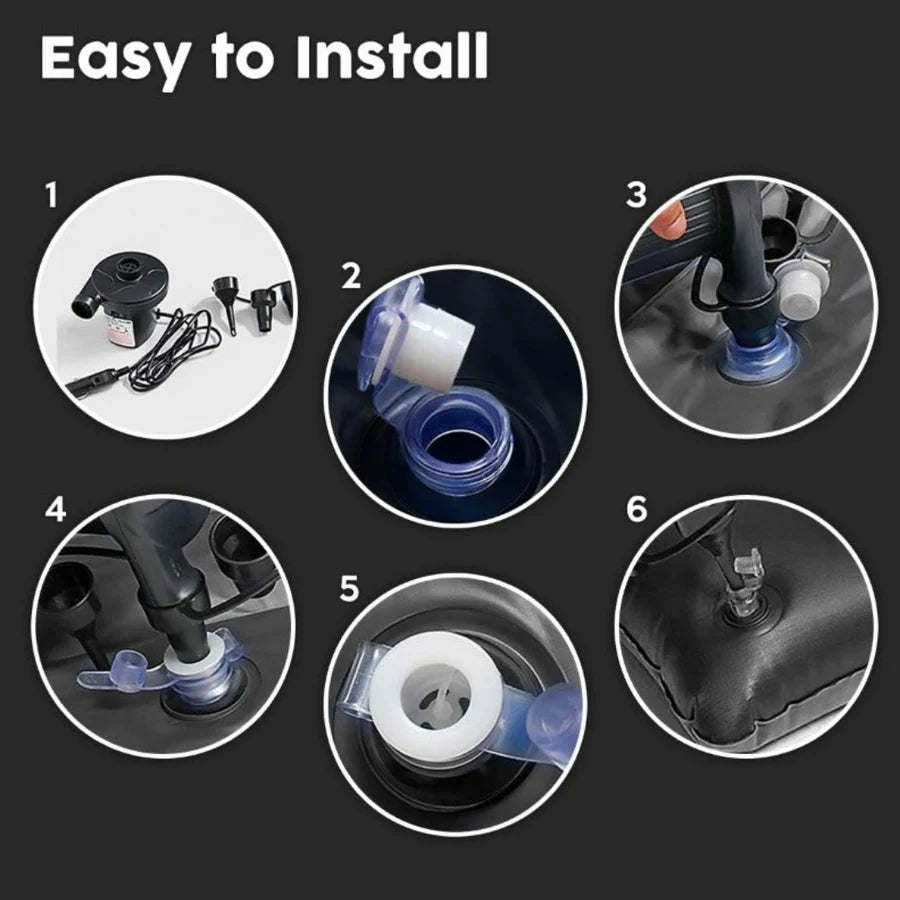 Easy to Install

1

2

3

4

5

6