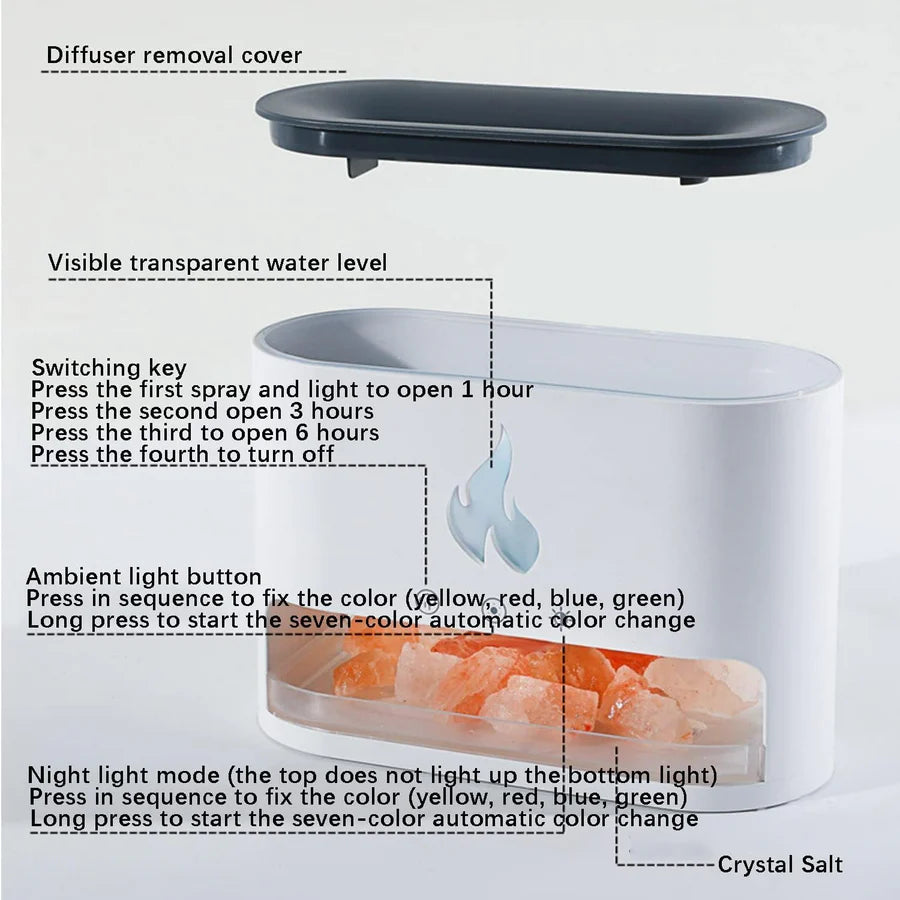 Diffuser removal cover

Visible transparent water level

Switching key
Press the first spray and light to open 1 hour
Press the second open 3 hours
Press the third to open 6 hours
Press the fourth to turn off

Ambient light button
Press in sequence to fix the color (yellow, red, blue, green)
Long press to start the seven-color automatic color change

Night light mode (the top does not light up the bottom light)
Press in sequence to fix the color (yellow, red, blue, green)
Long press to start the seven-color automatic color change

Crystal Salt